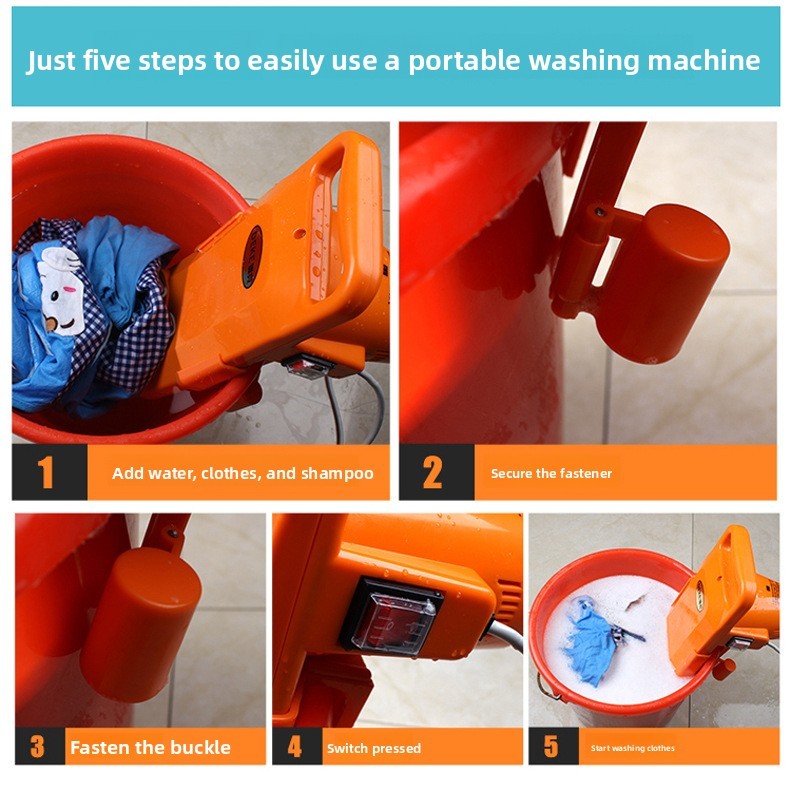 Just five steps to easily use a portable washing machine

1 Add water, clothes, and shampoo

2 Secure the fastener

3 Fasten the buckle

4 Switch pressed

5 Start washing clothes