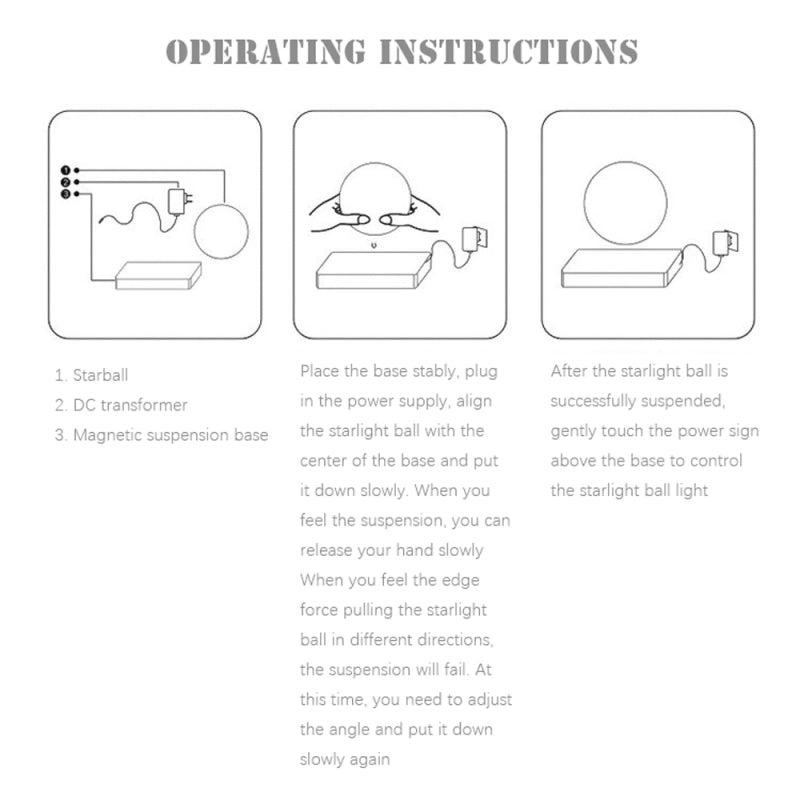 OPERATING INSTRUCTIONS

1
2
3

1. Starball
2. DC transformer
3. Magnetic suspension base

Place the base stably, plug in the power supply, align the starlight ball with the center of the base and put it down slowly. When you feel the suspension, you can release your hand slowly When you feel the edge force pulling the starlight ball in different directions, the suspension will fail. At this time, you need to adjust the angle and put it down slowly again

After the starlight ball is successfully suspended, gently touch the power sign above the base to control the starlight ball light